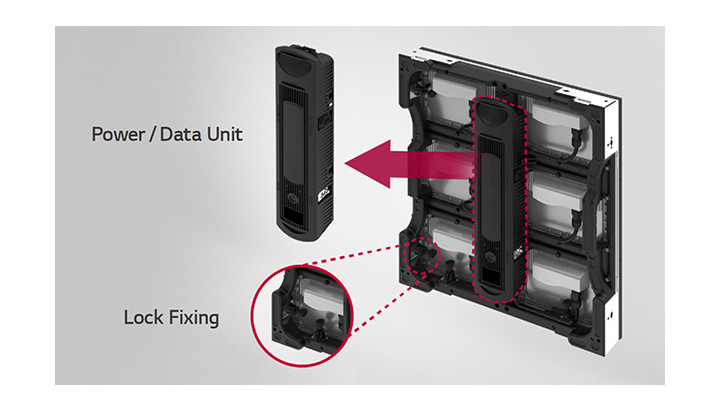 Power / Data Unit

Lock Fixing